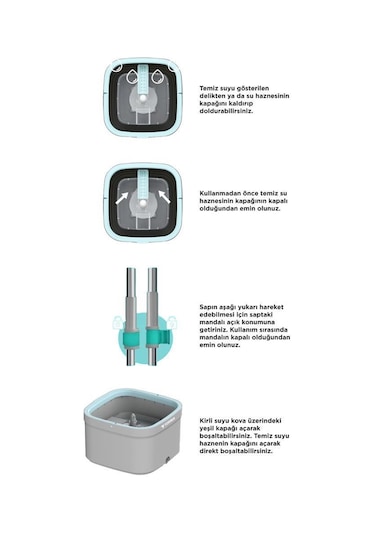 Temiz suyu gösterilen delikten ya da su haznesinin kapağını kaldırıp doldurabilirsiniz.

Kullanmadan önce temiz su haznesinin kapağının kapalı olduğundan emin olunuz.

Sapın aşağı yukarı hareket edebilmesi için saptaki mandalı açık konumuna getiriniz. Kullanım sırasında mandalın kapalı olduğundan emin olunuz.

Kirli suyu kova üzerindeki yeşil kapağı açarak boşaltabilirsiniz. Temiz suyu haznenin kapağını açarak direkt boşaltabilirsiniz.