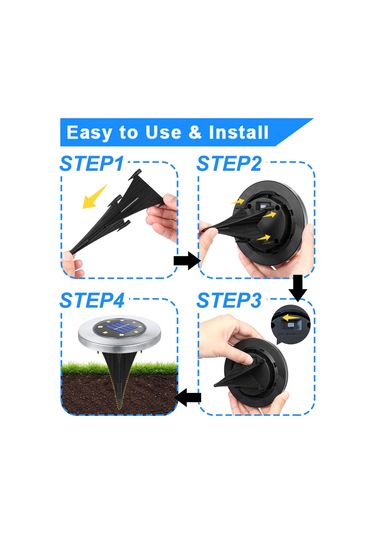 Easy to Use & Install

STEP1

STEP2

STEP4

STEP3