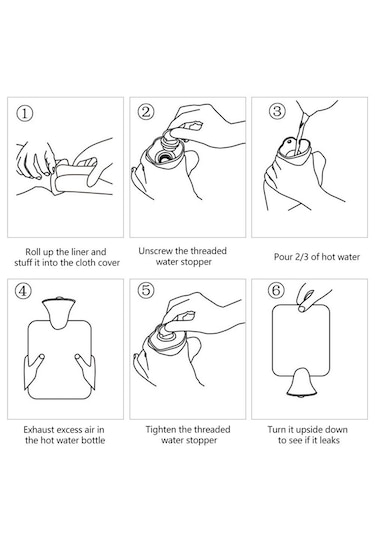 ①

Roll up the liner and stuff it into the cloth cover

②

Unscrew the threaded water stopper

③

Pour 2/3 of hot water

④

Exhaust excess air in the hot water bottle

⑤

Tighten the threaded water stopper

⑥

Turn it upside down to see if it leaks