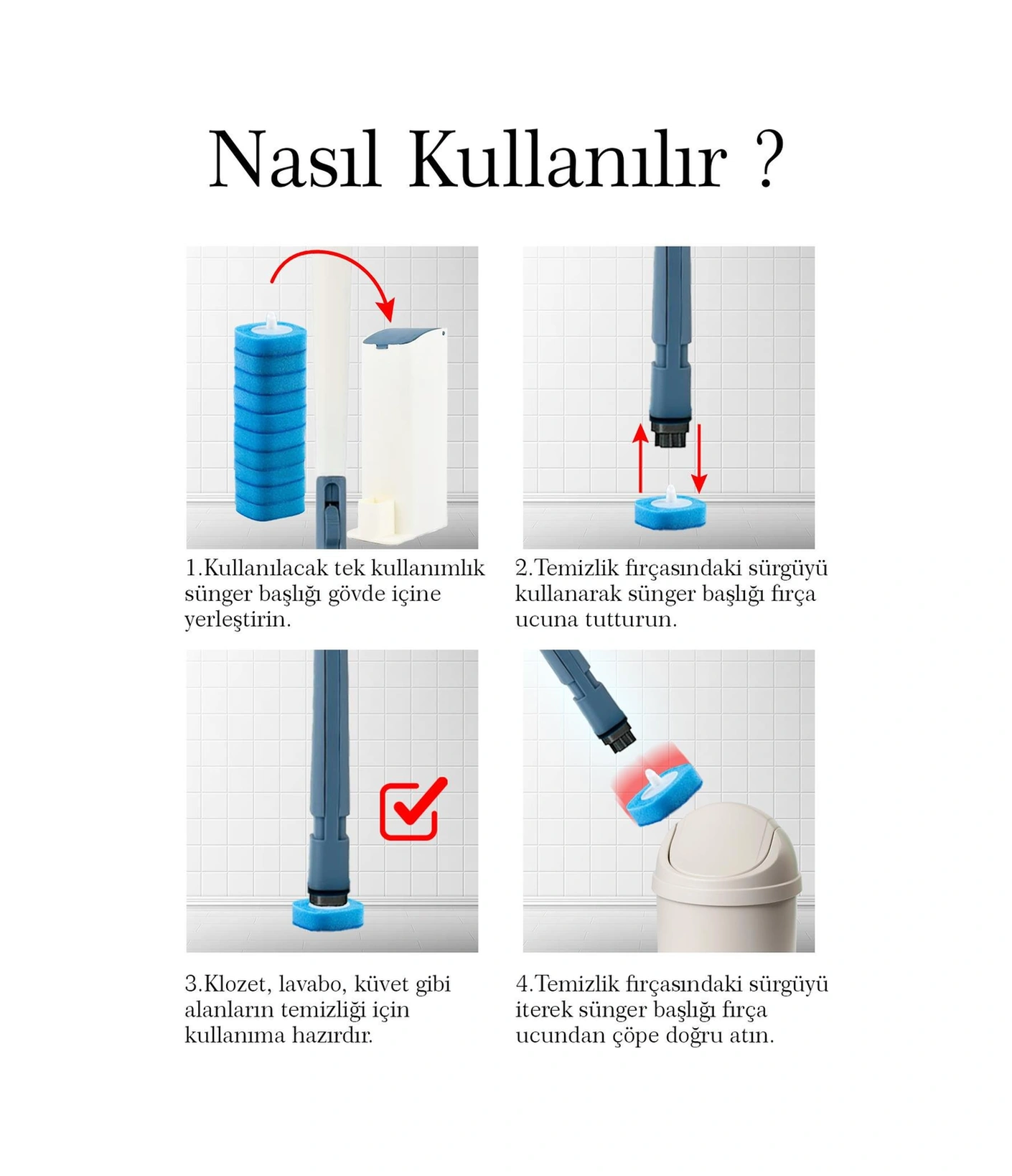 Nasıl Kullanılır ?

1.Kullanılacak tek kullanımlık sünger başlığı gövde içine yerleştirin.

2.Temizlik fırçasındaki sürgüyü kullanarak sünger başlığı fırça ucuna tutturun.

3.Klozet, lavabo, küvet gibi alanların temizliği için kullanıma hazırdır.

4.Temizlik fırçasındaki sürgüyü iterek sünger başlığı fırça ucundan çöpe doğru atın.