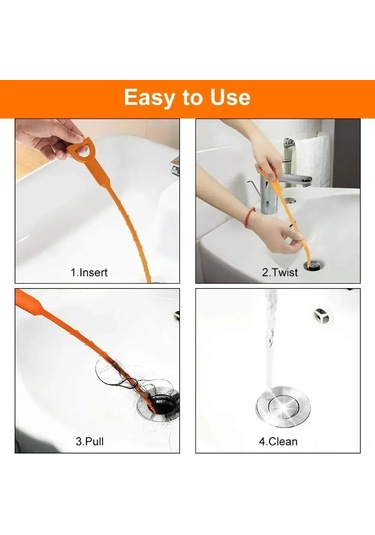 Easy to Use

1.Insert

2.Twist

3.Pull

4.Clean