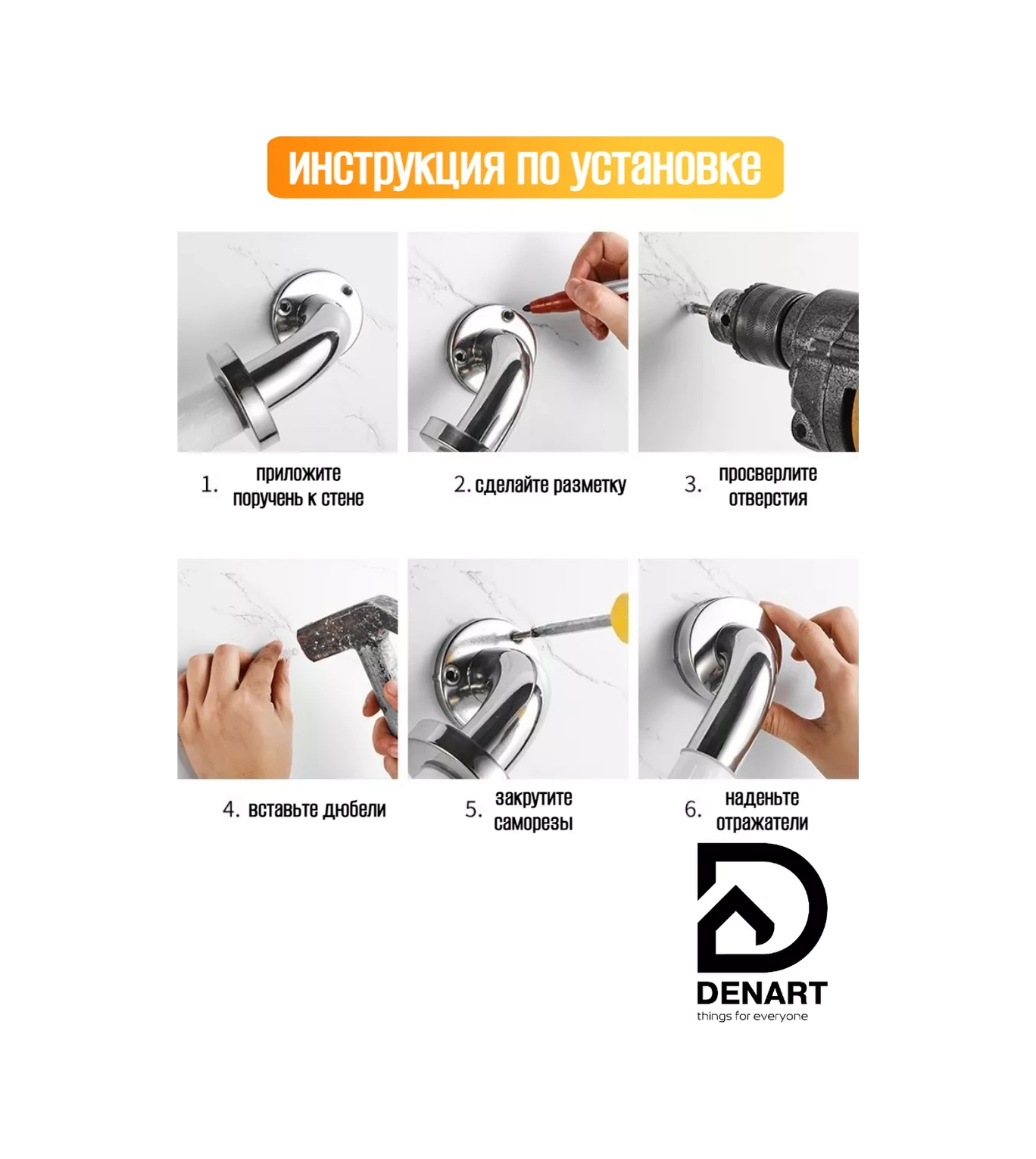 инструкция по установке

1. приложите поручень к стене

2. сделайте разметку

3. просверлите отверстия

4. вставьте дюбели

5. закрутите саморезы

6. наденьте отражатели

DENART
things for everyone