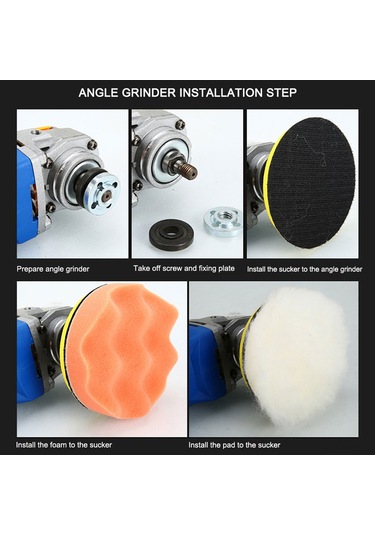 ANGLE GRINDER INSTALLATION STEP

Prepare angle grinder

Take off screw and fixing plate

Install the sucker to the angle grinder

Install the foam to the sucker

Install the pad to the sucker