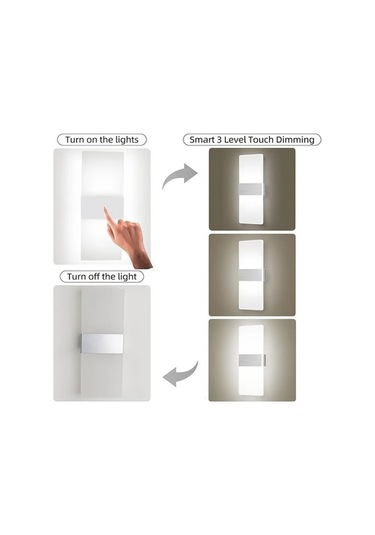 Turn on the lights

Smart 3 Level Touch Dimming

Turn off the light