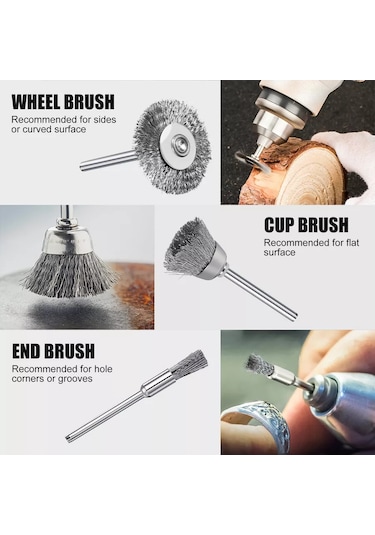 WHEEL BRUSH
Recommended for sides or curved surface

CUP BRUSH
Recommended for flat surface

END BRUSH
Recommended for hole corners or grooves