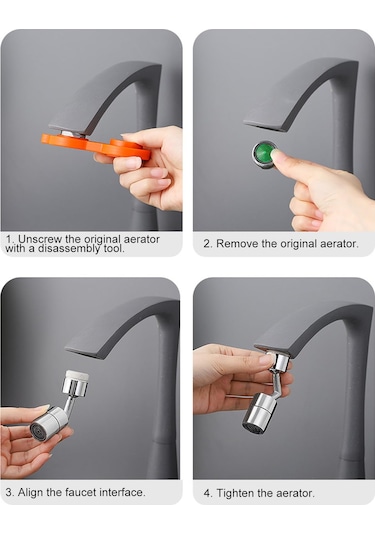 1. Unscrew the original aerator with a disassembly tool.

2. Remove the original aerator.

3. Align the faucet interface.

4. Tighten the aerator.