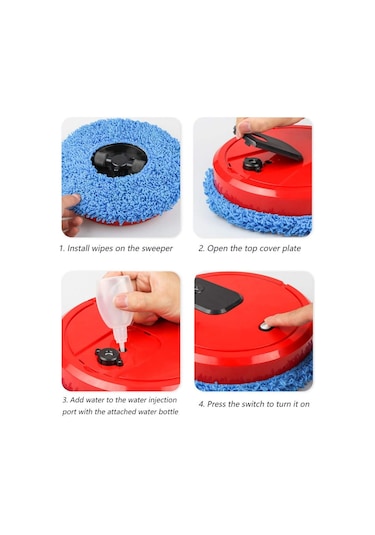 1. Install wipes on the sweeper

2. Open the top cover plate

3. Add water to the water injection port with the attached water bottle

4. Press the switch to turn it on