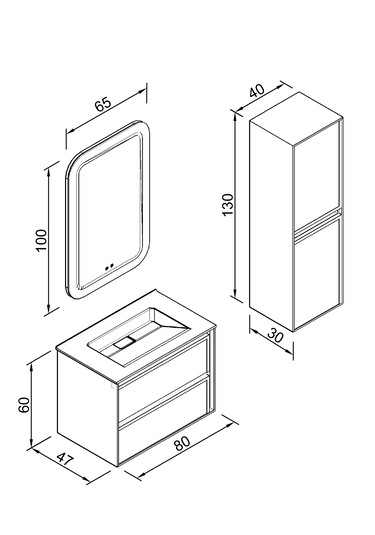 65

100

40

130

30

60

47

80