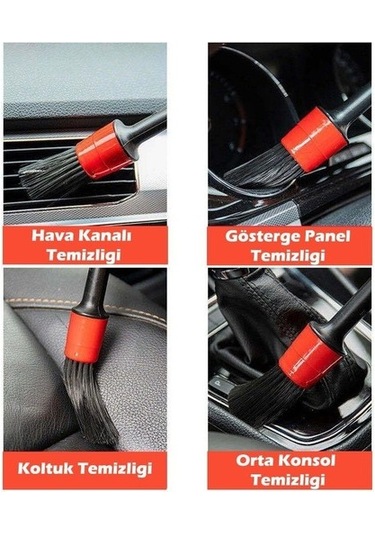 Hava Kanalı Temizligi

Gösterge Panel Temizligi

Koltuk Temizligi

Orta Konsol Temizligi