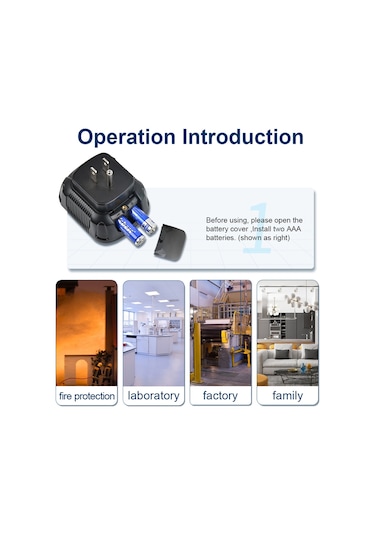 Operation Introduction

1

Before using, please open the battery cover ,Install two AAA batteries. (shown as right)

fire protection

laboratory

factory

family