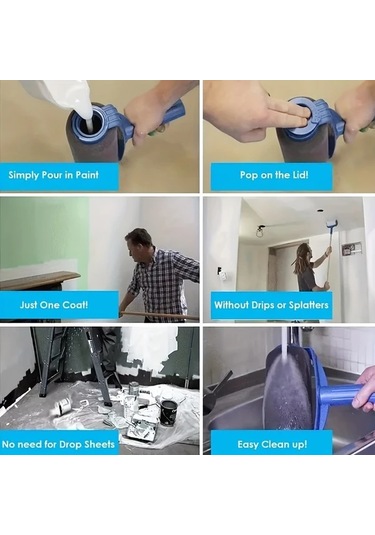 Simply Pour in Paint

Pop on the Lid!

Just One Coat!

Without Drips or Splatters

No need for Drop Sheets

Easy Clean up!