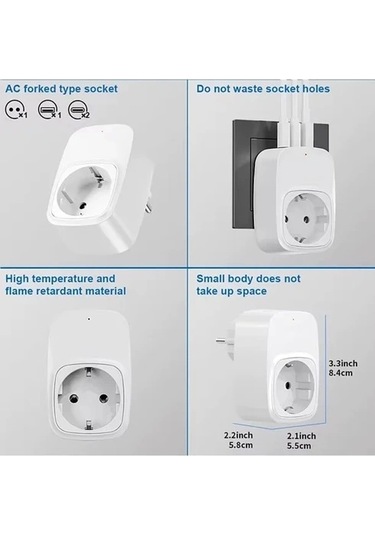 AC forked type socket

×1 ×1 ×2

Do not waste socket holes

High temperature and flame retardant material

Small body does not take up space

3.3inch
8.4cm

2.2inch
5.8cm

2.1inch
5.5cm