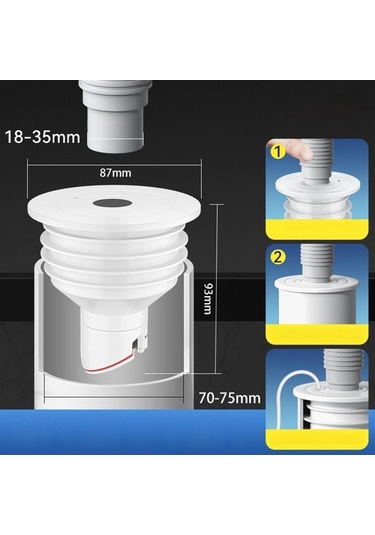 18-35mm

87mm

93mm

70-75mm

1

2