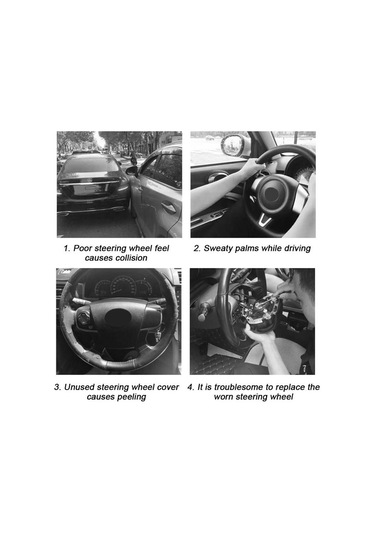 1. Poor steering wheel feel causes collision

2. Sweaty palms while driving

3. Unused steering wheel cover causes peeling

4. It is troublesome to replace the worn steering wheel