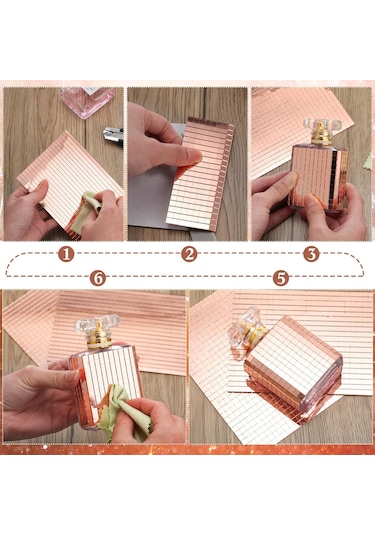 1
2
3
6
5