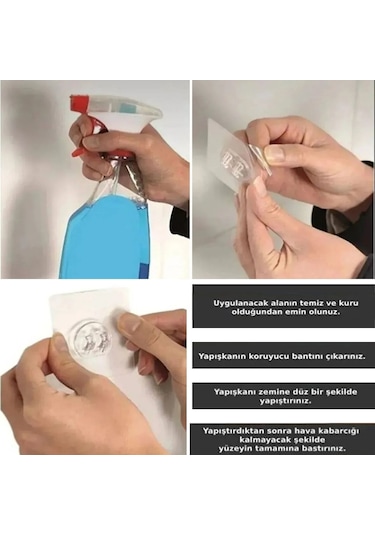 Uygulanacak alanın temiz ve kuru olduğundan emin olunuz.

Yapışkanın koruyucu bantını çıkarınız.

Yapışkanı zemine düz bir şekilde yapıştırınız.

Yapıştırdıktan sonra hava kabarcığı kalmayacak şekilde yüzeyin tamamına bastırınız.