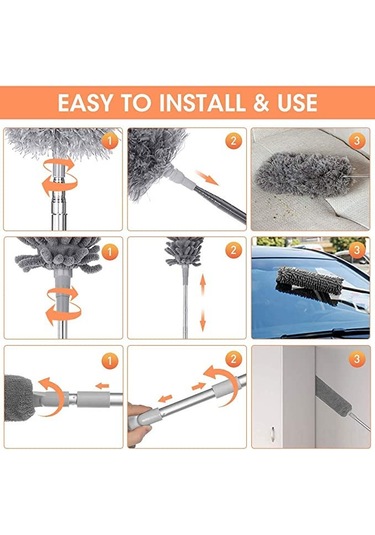 EASY TO INSTALL & USE

1

2

3

1

2

3

1

2

3