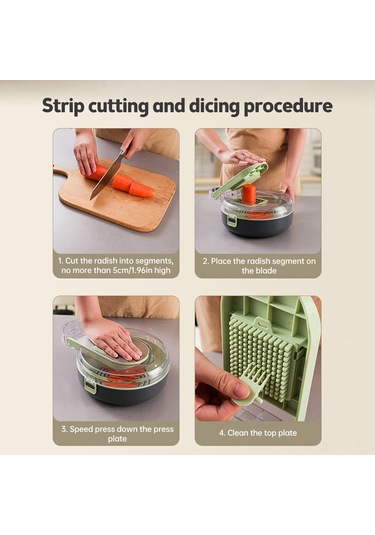 Strip cutting and dicing procedure

1. Cut the radish into segments, no more than 5cm/1.96in high

2. Place the radish segment on the blade

3. Speed press down the press plate

4. Clean the top plate