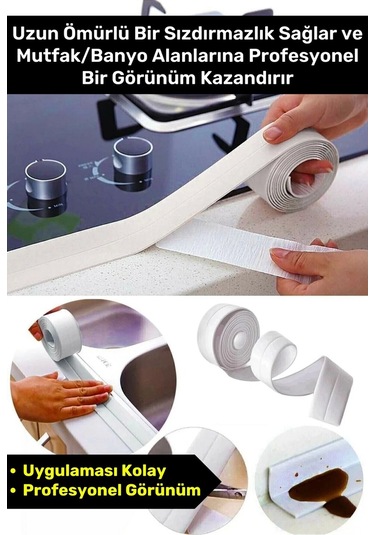 Uzun Ömürlü Bir Sızdırmazlık Sağlar ve Mutfak/Banyo Alanlarına Profesyonel Bir Görünüm Kazandırır

• Uygulaması Kolay
• Profesyonel Görünüm