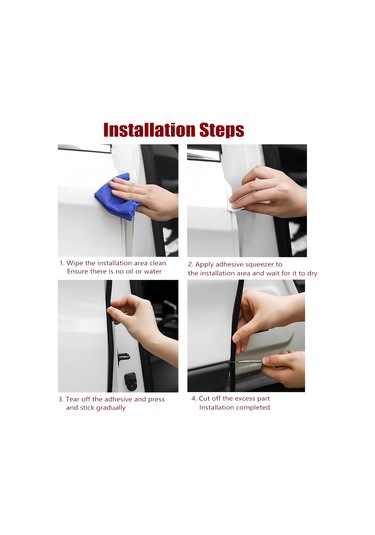 Installation Steps

1. Wipe the installation area clean
Ensure there is no oil or water

2. Apply adhesive squeezer to
the installation area and wait for it to dry

3. Tear off the adhesive and press
and stick gradually

4. Cut off the excess part
Installation completed