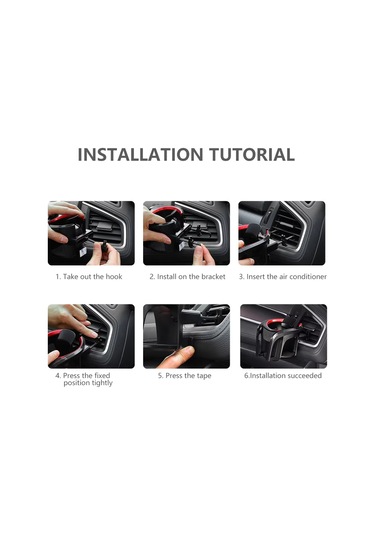 INSTALLATION TUTORIAL

1. Take out the hook

2. Install on the bracket

3. Insert the air conditioner

4. Press the fixed position tightly

5. Press the tape

6.Installation succeeded