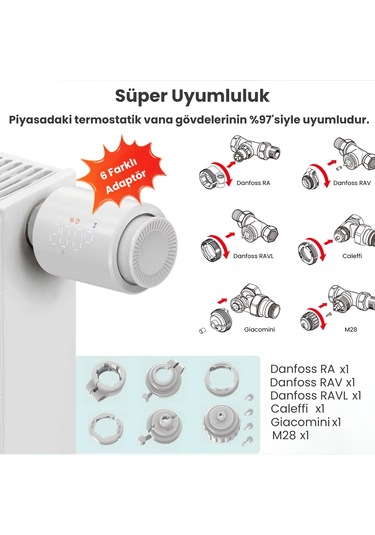 Süper Uyumluluk

Piyasadaki termostatik vana gövdelerinin %97'siyle uyumludur.

6 Farklı Adaptör

Danfoss RA

Danfoss RAV

Danfoss RAVL

Caleffi

Giacomini

M28

Danfoss RA x1
Danfoss RAV x1
Danfoss RAVL x1
Caleffi x1
Giacomini x1
M28 x1