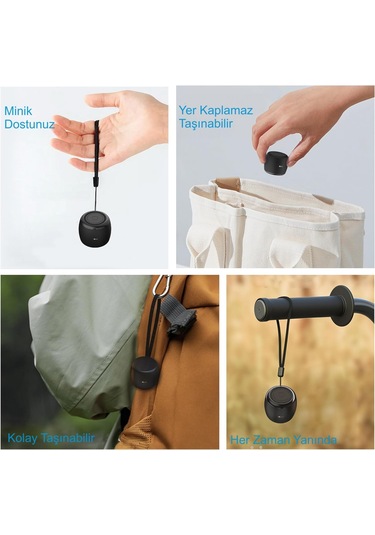 Minik Dostunuz

Yer Kaplamaz Taşınabilir

Kolay Taşınabilir

Her Zaman Yanında