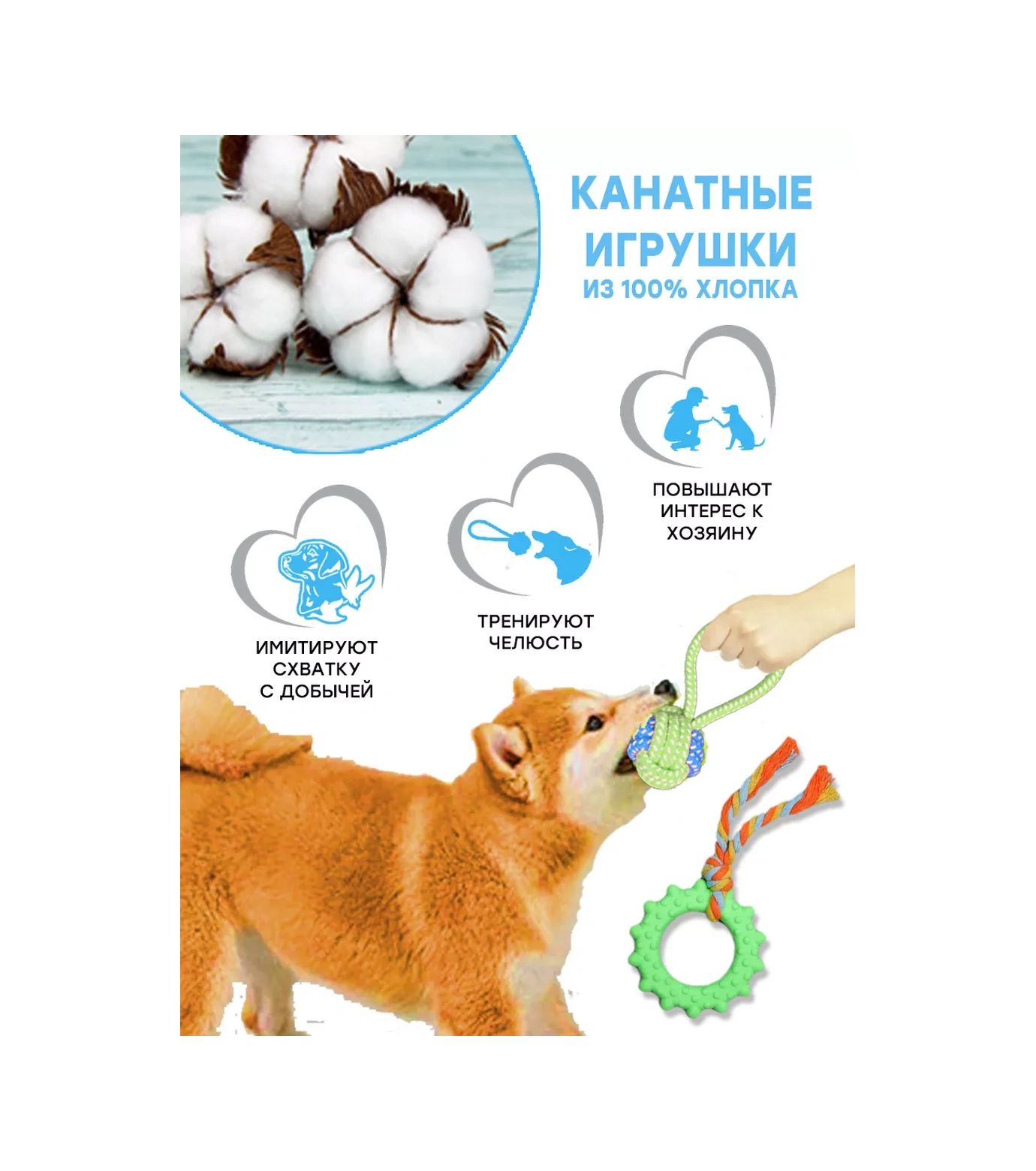 КАНАТНЫЕ ИГРУШКИ
ИЗ 100% ХЛОПКА

ПОВЫШАЮТ ИНТЕРЕС К ХОЗЯИНУ

ТРЕНИРУЮТ ЧЕЛЮСТЬ

ИМИТИРУЮТ СХВАТКУ С ДОБЫЧЕЙ