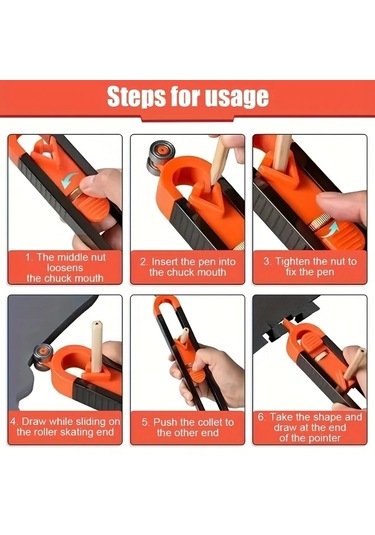 Steps for usage

1. The middle nut loosens the chuck mouth

2. Insert the pen into the chuck mouth

3. Tighten the nut to fix the pen

4. Draw while sliding on the roller skating end

5. Push the collet to the other end

6. Take the shape and draw at the end of the pointer