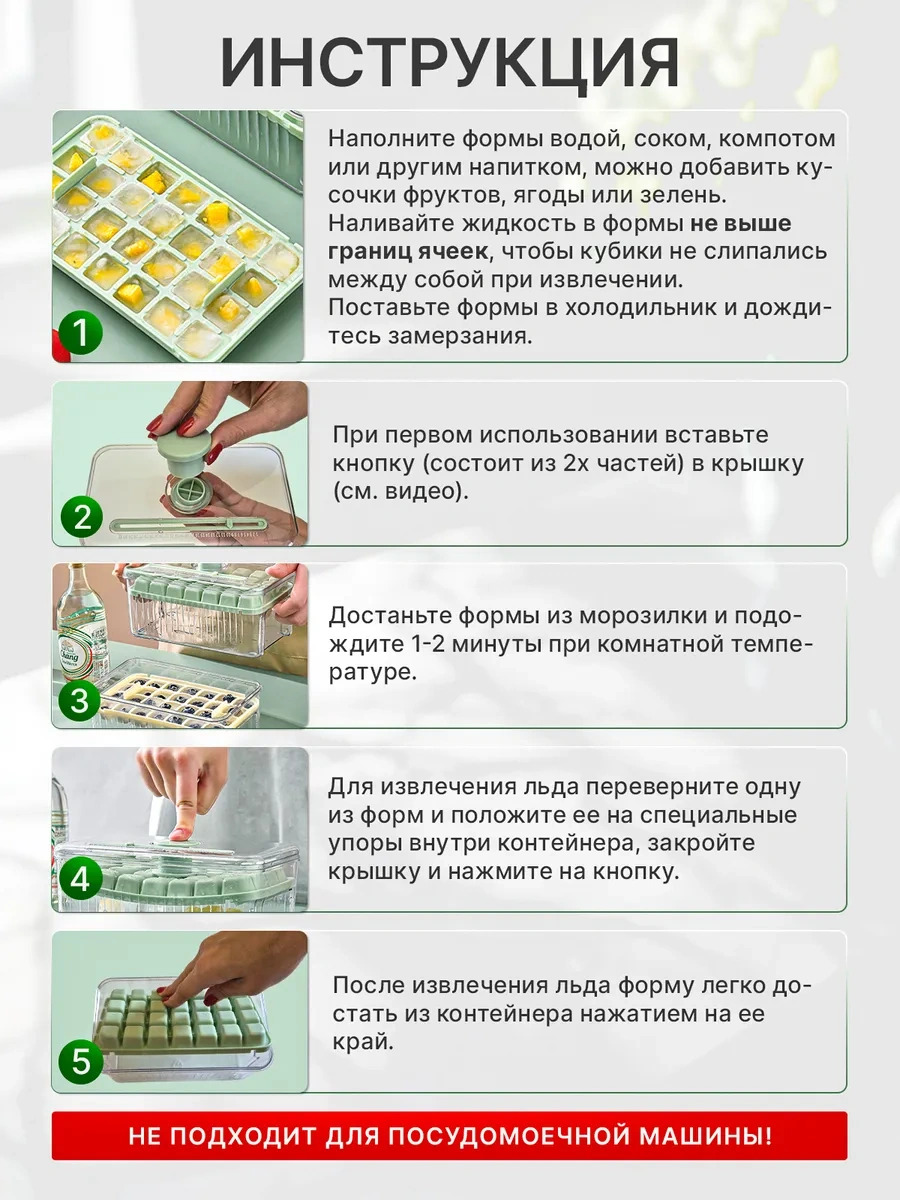 ИНСТРУКЦИЯ

1

Наполните формы водой, соком, компотом или другим напитком, можно добавить кусочки фруктов, ягоды или зелень. Наливайте жидкость в формы не выше границ ячеек, чтобы кубики не слипались между собой при извлечении. Поставьте формы в холодильник и дождитесь замерзания.

2

При первом использовании вставьте кнопку (состоит из 2х частей) в крышку (см. видео).

3

Достаньте формы из морозилки и подождите 1-2 минуты при комнатной температуре.

4

Для извлечения льда переверните одну из форм и положите ее на специальные упоры внутри контейнера, закройте крышку и нажмите на кнопку.

5

После извлечения льда форму легко достать из контейнера нажатием на ее край.

НЕ ПОДХОДИТ ДЛЯ ПОСУДОМОЕЧНОЙ МАШИНЫ!