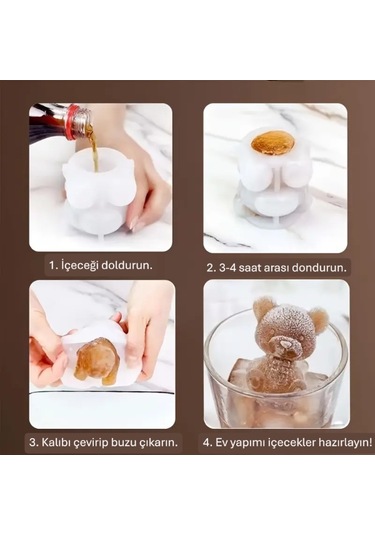 1. İçeceği doldurun.

2. 3-4 saat arası dondurun.

3. Kalıbı çevirip buzu çıkarın.

4. Ev yapımı içecekler hazırlayın!