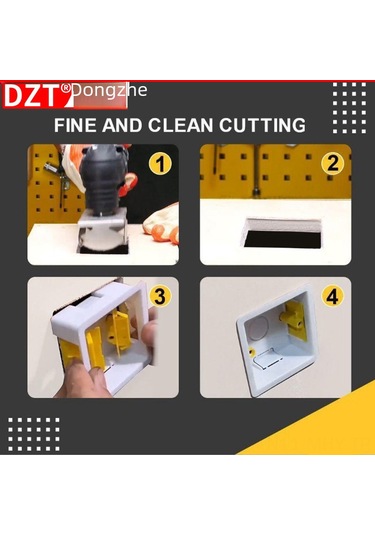 DZT® Dongzhe

FINE AND CLEAN CUTTING

1

2

3

4