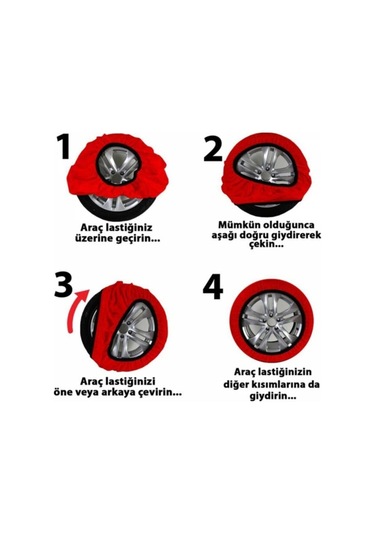 1

Araç lastiğiniz üzerine geçirin...

2

Mümkün olduğunca aşağı doğru giydirerek çekin...

3

Araç lastiğinizi öne veya arkaya çevirin...

4

Araç lastiğinizin diğer kısımlarına da giydirin...