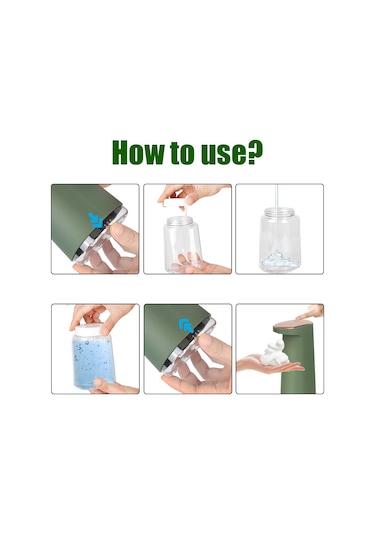 How to use?