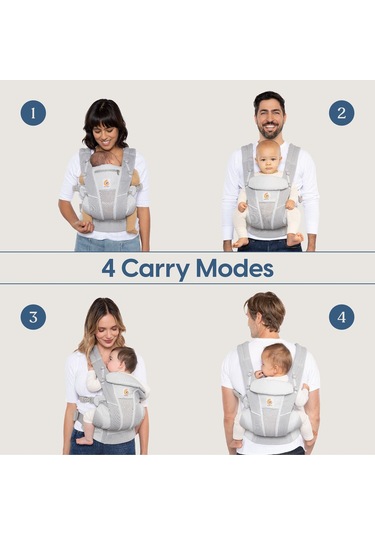 1

2

4 Carry Modes

3

4