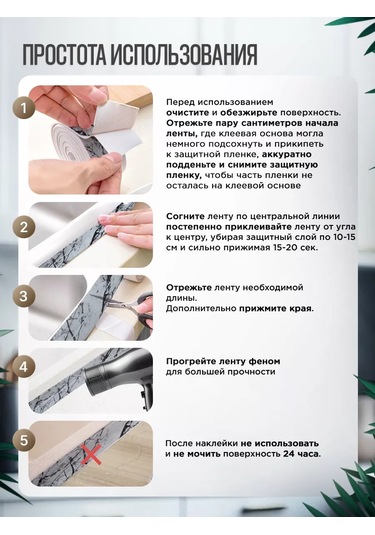 ПРОСТОТА ИСПОЛЬЗОВАНИЯ

1

Перед использованием очистите и обезжирьте поверхность. Отрежьте пару сантиметров начала ленты, где клеевая основа могла немного подсохнуть и прикипеть к защитной пленке, аккуратно подденьте и снимите защитную пленку, чтобы часть пленки не осталась на клеевой основе

2

Согните ленту по центральной линии постепенно приклеивайте ленту от угла к центру, убирая защитный слой по 10-15 см и сильно прижимая 15-20 сек.

3

Отрежьте ленту необходимой длины.
Дополнительно прижмите края.

4

Прогрейте ленту феном для большей прочности

5

После наклейки не использовать и не мочить поверхность 24 часа.