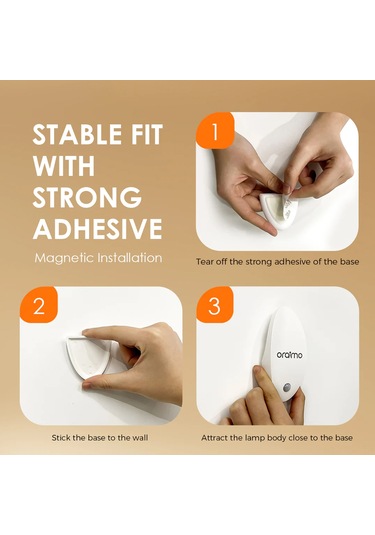 STABLE FIT WITH STRONG ADHESIVE

Magnetic Installation

1

Tear off the strong adhesive of the base

2

Stick the base to the wall

3

oraimo

Attract the lamp body close to the base