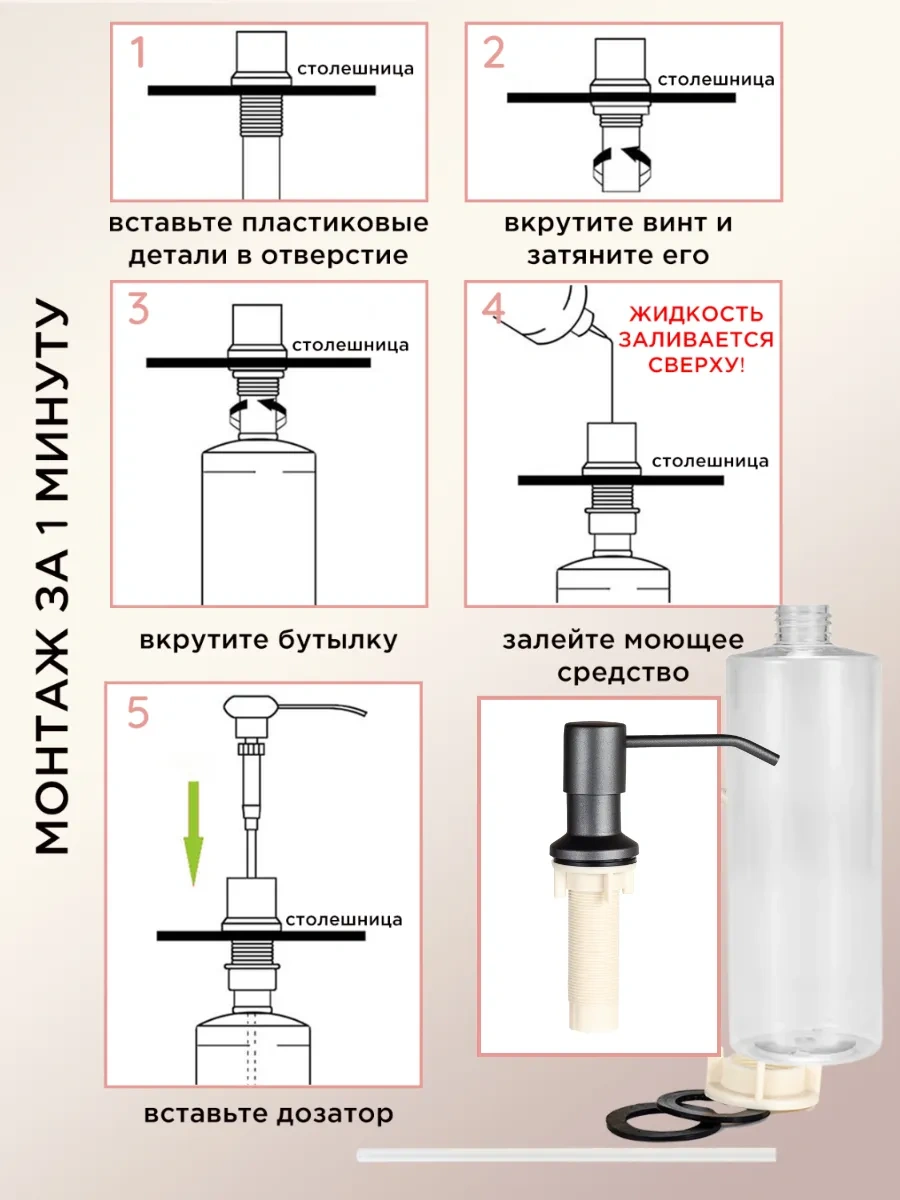 МОНТАЖ ЗА 1 МИНУТУ

1
столешница

вставьте пластиковые детали в отверстие

2
столешница

вкрутите винт и затяните его

3
столешница

вкрутите бутылку

4
ЖИДКОСТЬ ЗАЛИВАЕТСЯ СВЕРХУ!
столешница

залейте моющее средство

5
столешница

вставьте дозатор