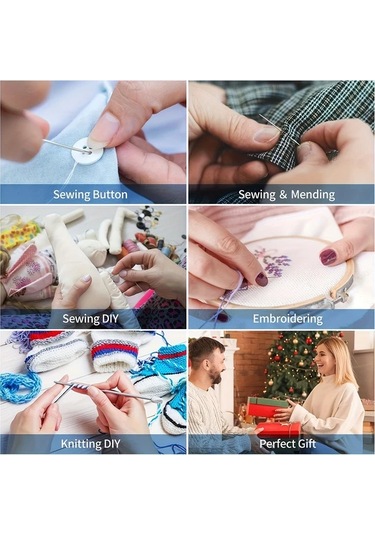 Sewing Button

Sewing & Mending

Sewing DIY

Embroidering

Knitting DIY

Perfect Gift