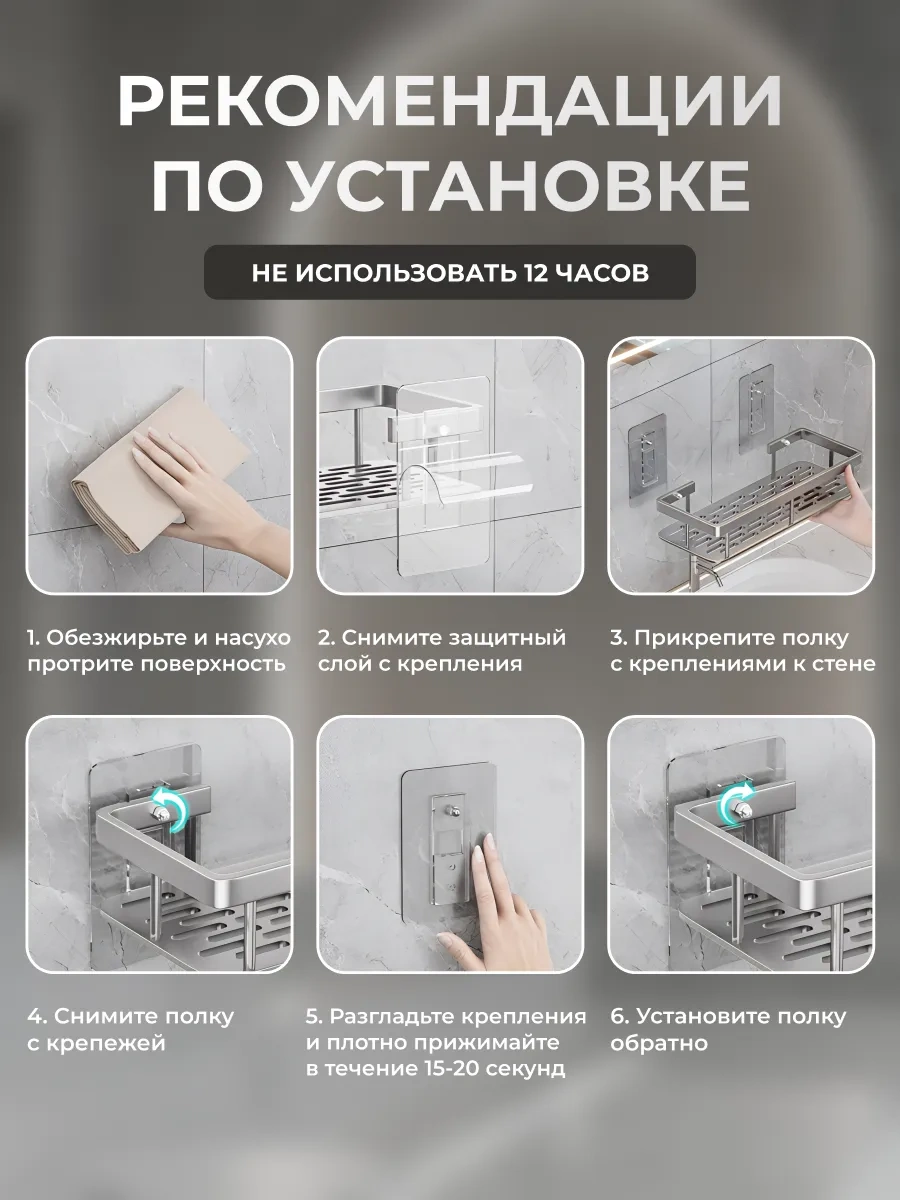 РЕКОМЕНДАЦИИ ПО УСТАНОВКЕ

НЕ ИСПОЛЬЗОВАТЬ 12 ЧАСОВ

1. Обезжирьте и насухо протрите поверхность

2. Снимите защитный слой с крепления

3. Прикрепите полку с креплениями к стене

4. Снимите полку с крепежей

5. Разгладьте крепления и плотно прижимайте в течение 15-20 секунд

6. Установите полку обратно