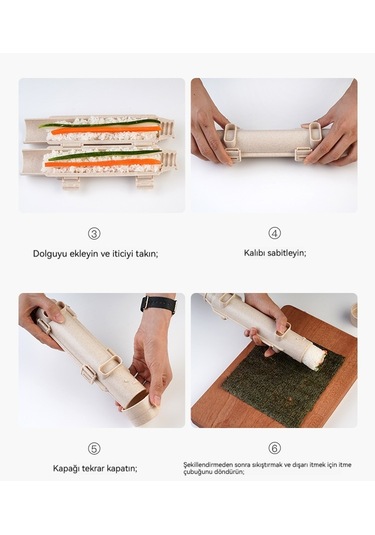 ③

Dolguyu ekleyin ve iticiyi takın;

④

Kalıbı sabitleyin;

⑤

Kapağı tekrar kapatın;

⑥

Şekillendirmeden sonra sıkıştırmak ve dışarı itmek için itme çubuğunu döndürün;