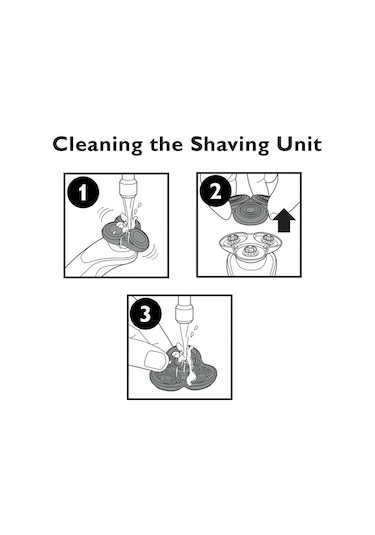 Cleaning the Shaving Unit

1

2

3