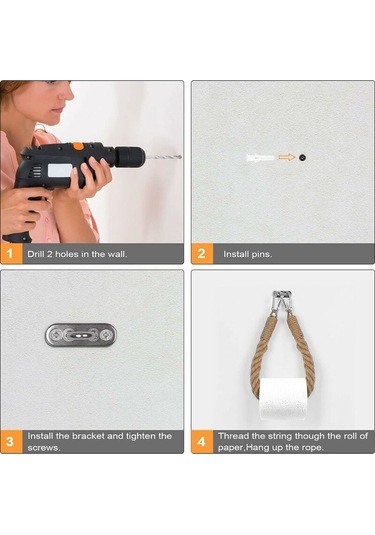 1 Drill 2 holes in the wall.

2 Install pins.

3 Install the bracket and tighten the screws.

4 Thread the string though the roll of paper,Hang up the rope.