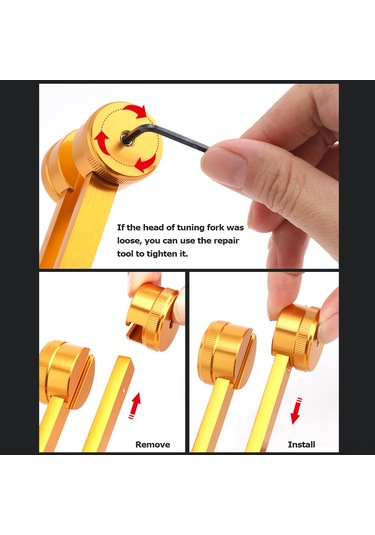 If the head of tuning fork was loose, you can use the repair tool to tighten it.

Remove

Install