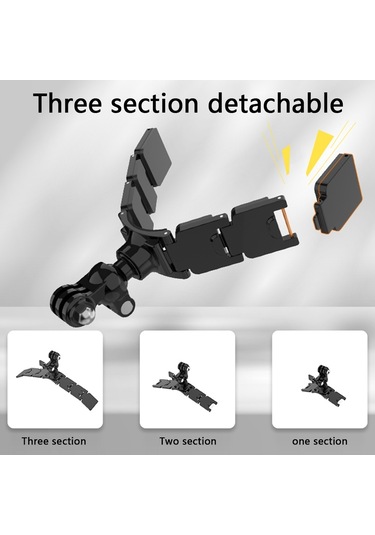 Three section detachable

Three section

Two section

one section