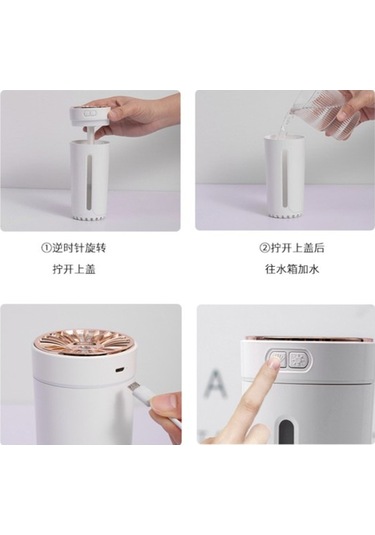 ①逆时针旋转
拧开上盖

②拧开上盖后
往水箱加水

A