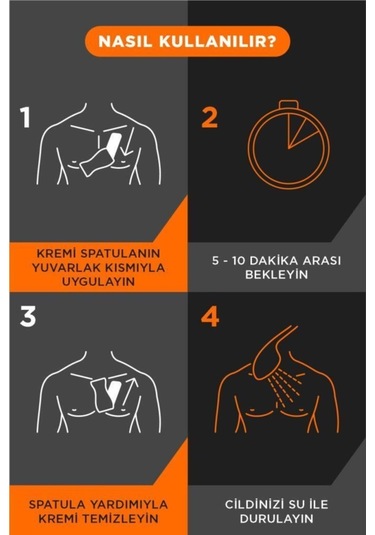 NASIL KULLANILIR?

1

KREMİ SPATULANIN YUVARLAK KISMIYLA UYGULAYIN

2

5 - 10 DAKİKA ARASI BEKLEYİN

3

SPATULA YARDIMIYLA KREMİ TEMİZLEYİN

4

CİLDİNİZİ SU İLE DURULAYIN