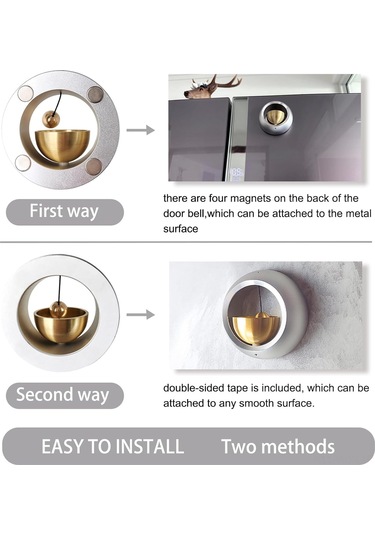 First way

there are four magnets on the back of the door bell,which can be attached to the metal surface

Second way

double-sided tape is included, which can be attached to any smooth surface.

EASY TO INSTALL Two methods