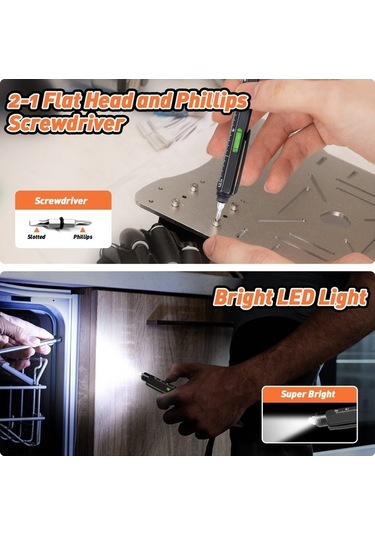 2-1 Flat Head and Phillips Screwdriver

Screwdriver

Slotted

Phillips

Bright LED Light

Super Bright