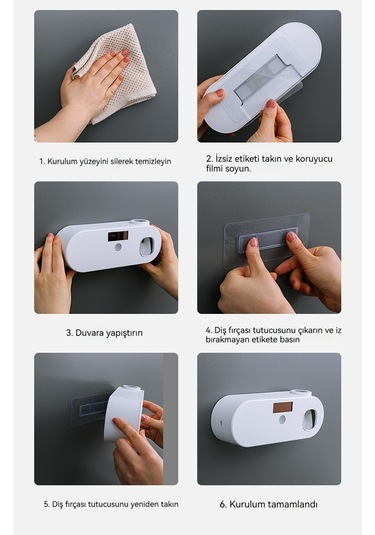 1. Kurulum yüzeyini silerek temizleyin

2. İzsiz etiketi takın ve koruyucu filmi soyun.

3. Duvara yapıştırın

4. Diş fırçası tutucusunu çıkarın ve iz bırakmayan etikete basın

5. Diş fırçası tutucusunu yeniden takın

6. Kurulum tamamlandı